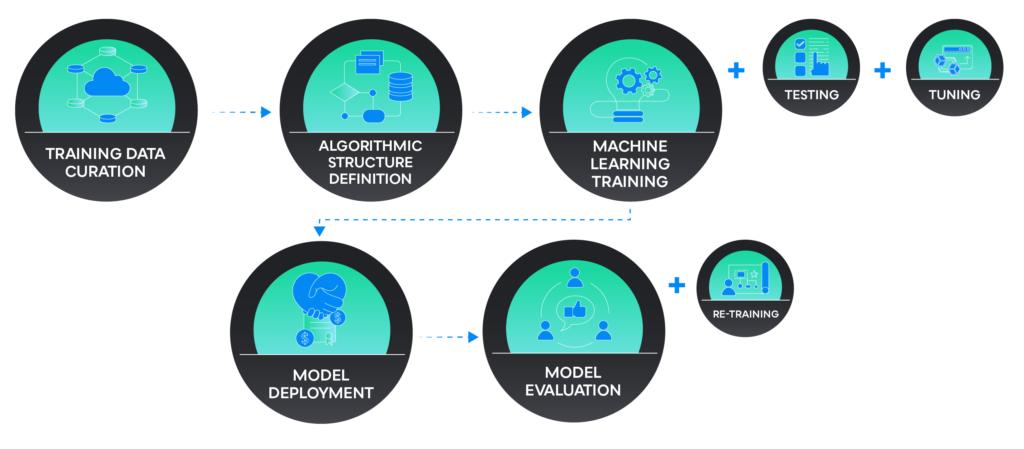 TRAINING DATA CURATION

ALGORITHMIC STRUCTURE DEFINITION

MACHINE LEARNING TRAINING

+

TESTING

+

TUNING

MODEL DEPLOYMENT

MODEL EVALUATION

+

RE-TRAINING